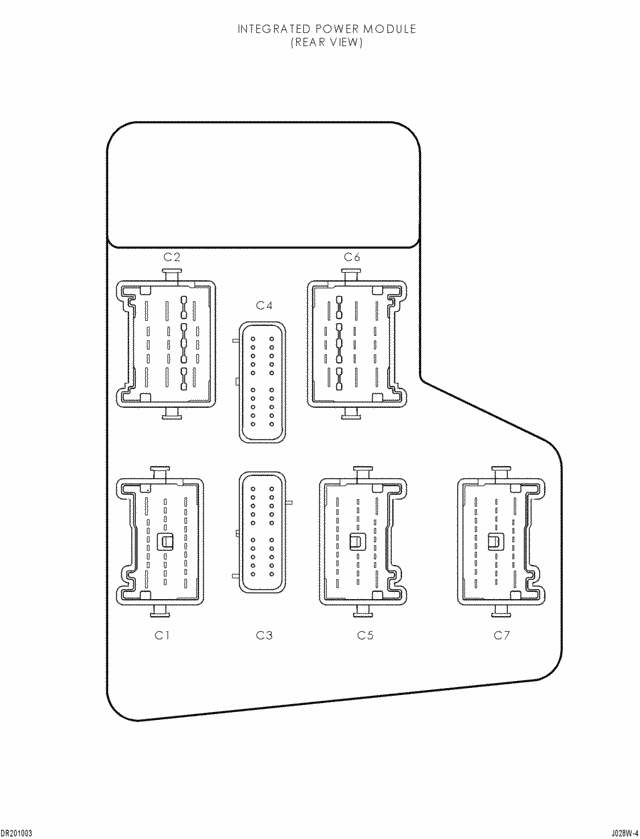 INTEGRATED POWER MODULE
(REAR VIEW)

C2

C6

C4

C1

C3

C5

C7

DR201003

J028W-4